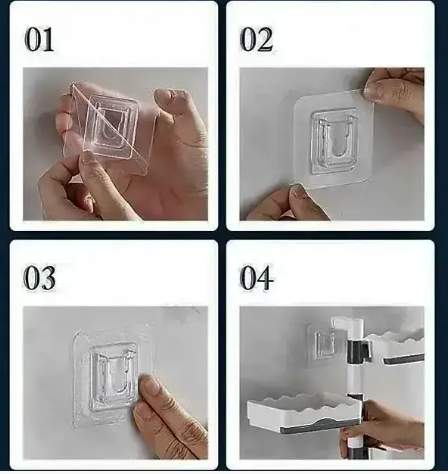 01

02

03

04