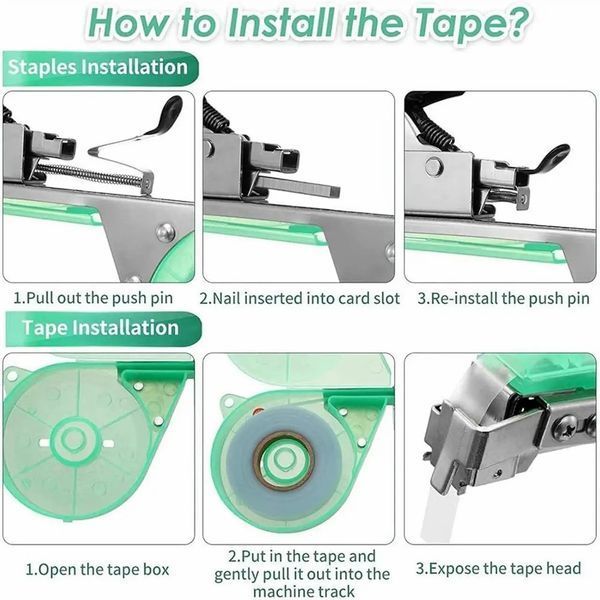 How to Install the Tape?

Staples Installation

1.Pull out the push pin

2.Nail inserted into card slot

3.Re-install the push pin

Tape Installation

1.Open the tape box

2.Put in the tape and gently pull it out into the machine track

3.Expose the tape head