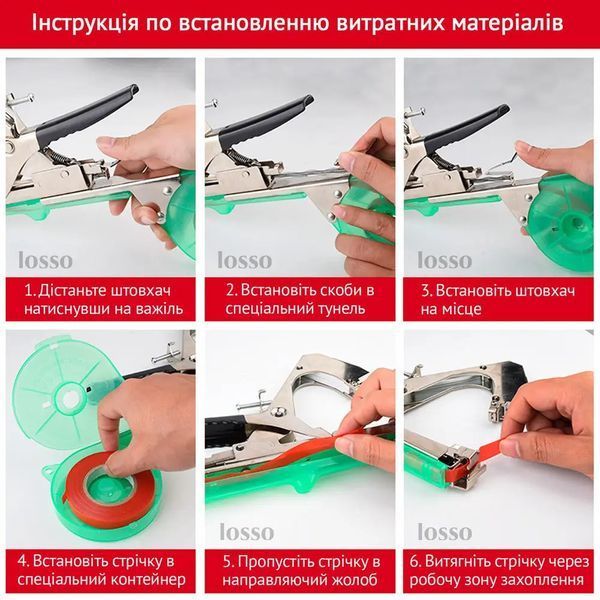 Інструкція по встановленню витратних матеріалів

losso

1. Дістаньте штовхач натиснувши на важіль

losso

2. Встановіть скоби в спеціальний тунель

losso

3. Встановіть штовхач на місце

4. Встановіть стрічку в спеціальний контейнер

losso

5. Пропустіть стрічку в направляючий жолоб

losso

6. Витягніть стрічку через робочу зону захоплення