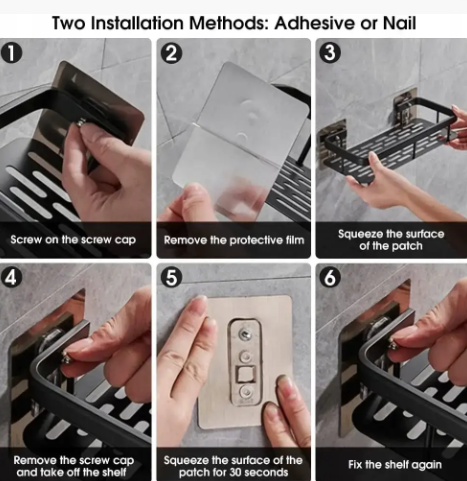 Two Installation Methods: Adhesive or Nail

1
Screw on the screw cap

2
Remove the protective film

3
Squeeze the surface of the patch

4
Remove the screw cap and take off the shelf

5
Squeeze the surface of the patch for 30 seconds

6
Fix the shelf again